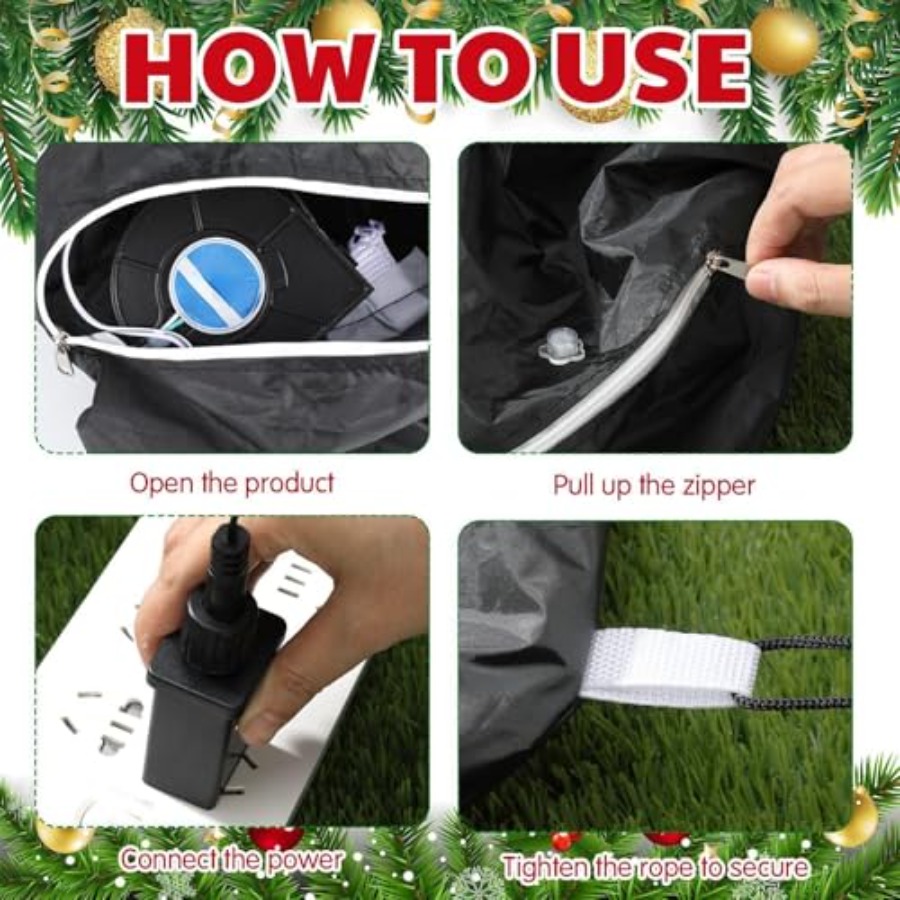 HOW TO USE

Open the product

Pull up the zipper

Connect the power

Tighten the rope to secure